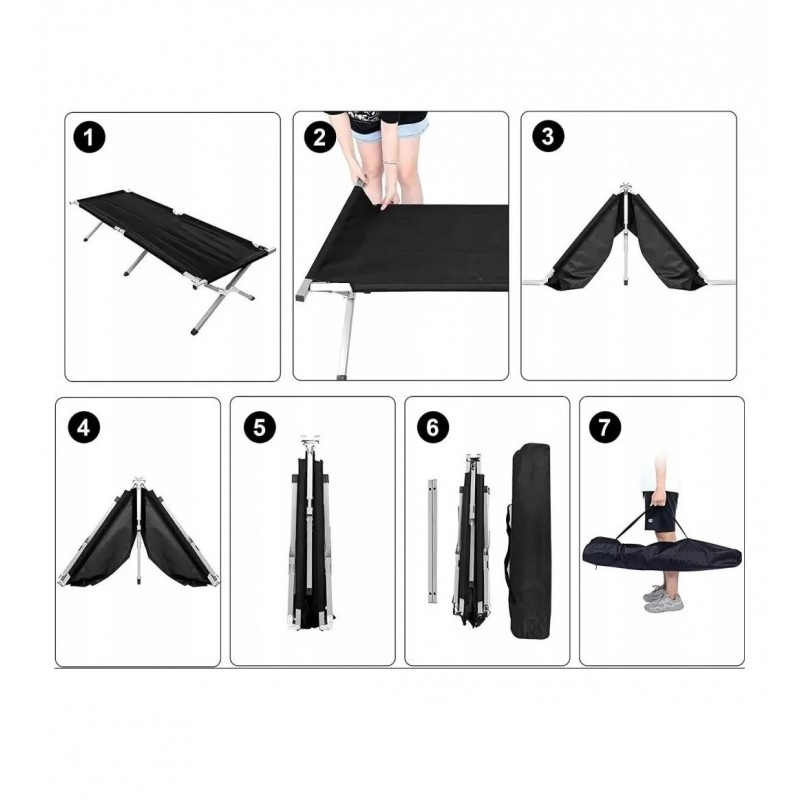 1

2

3

4

5

6

7