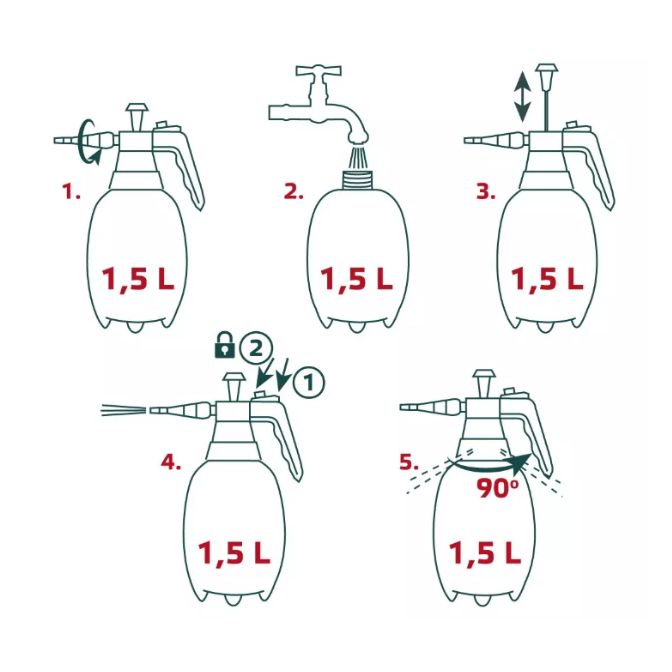 1.
1,5 L

2.
1,5 L

3.
1,5 L

2
1
4.
1,5 L

5.
90°
1,5 L