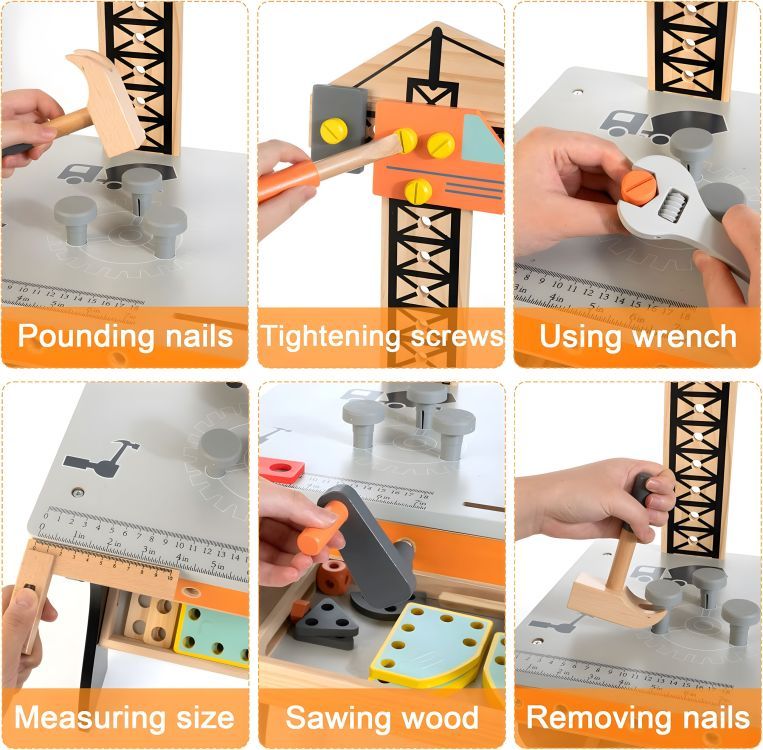 Pounding nails

Tightening screws

Using wrench

Measuring size

Sawing wood

Removing nails