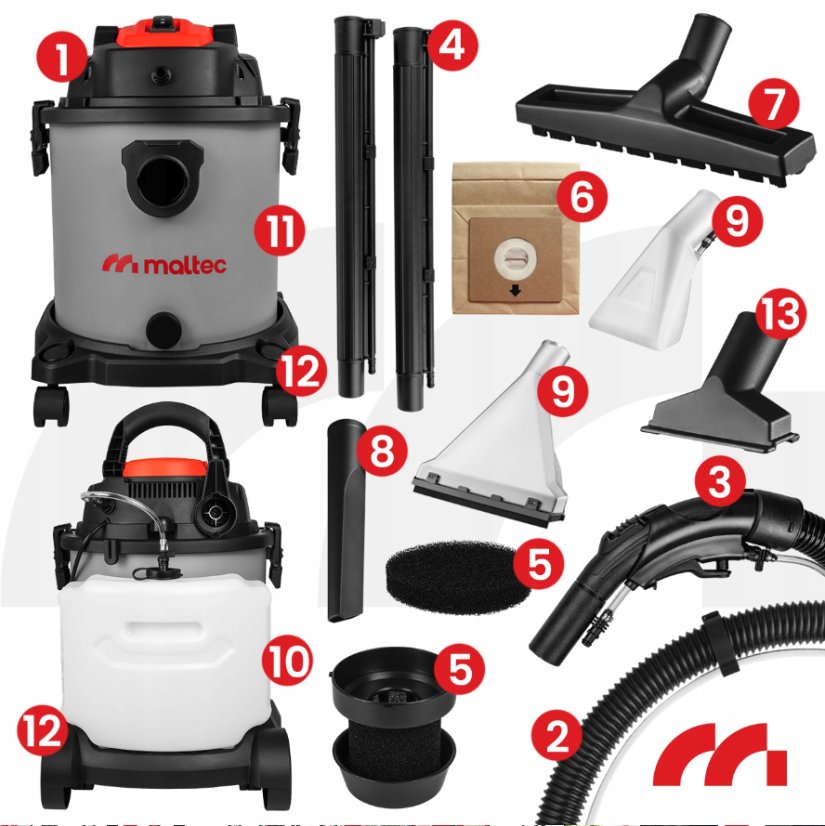 1
4
7
6
9
11
maltec
13
12
9
8
3
5
10
5
12
2