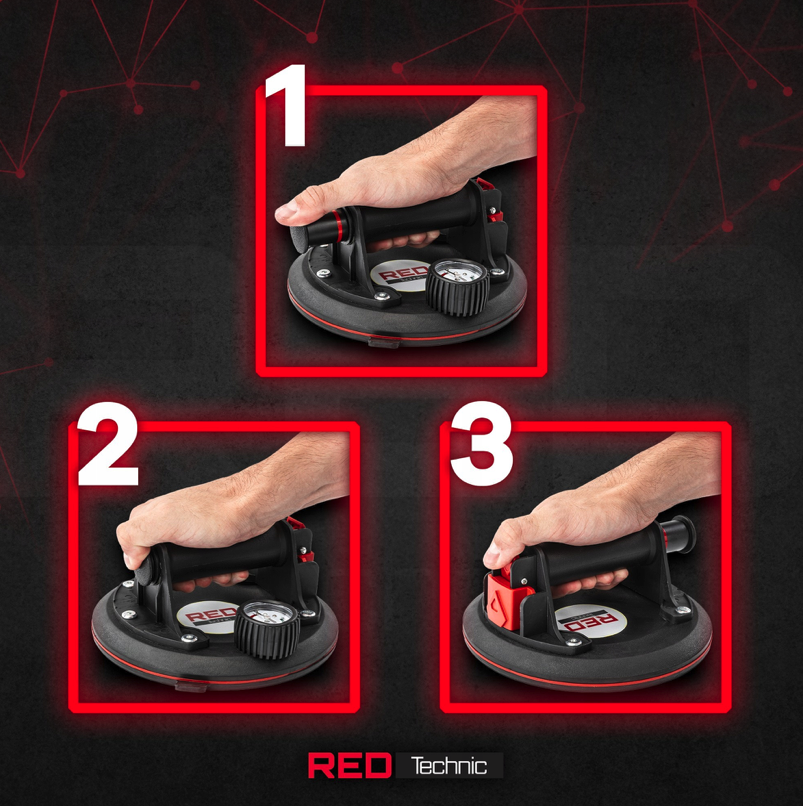 1

RED

2

RED

3

RED

RED Technic