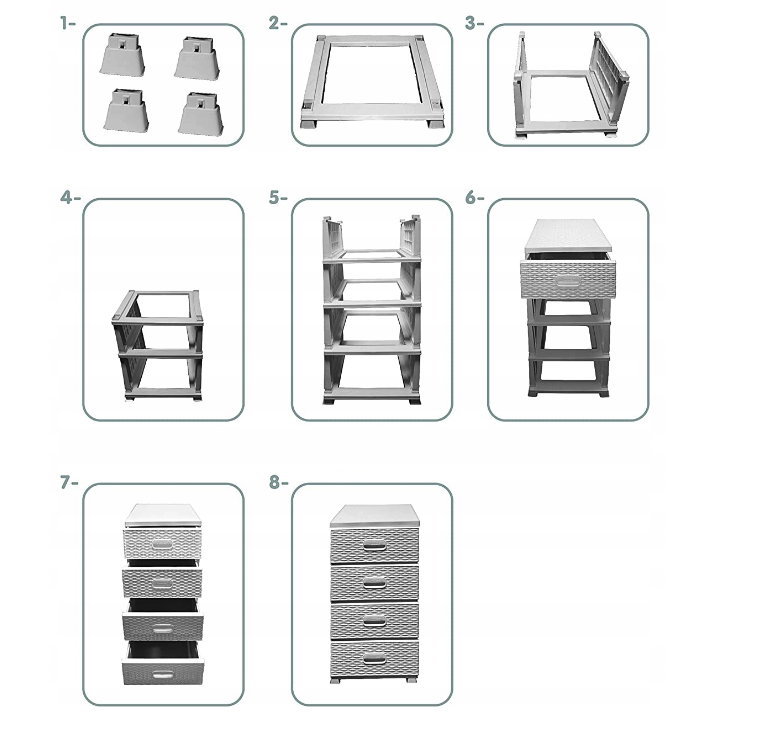 1-

2-

3-

4-

5-

6-

7-

8-