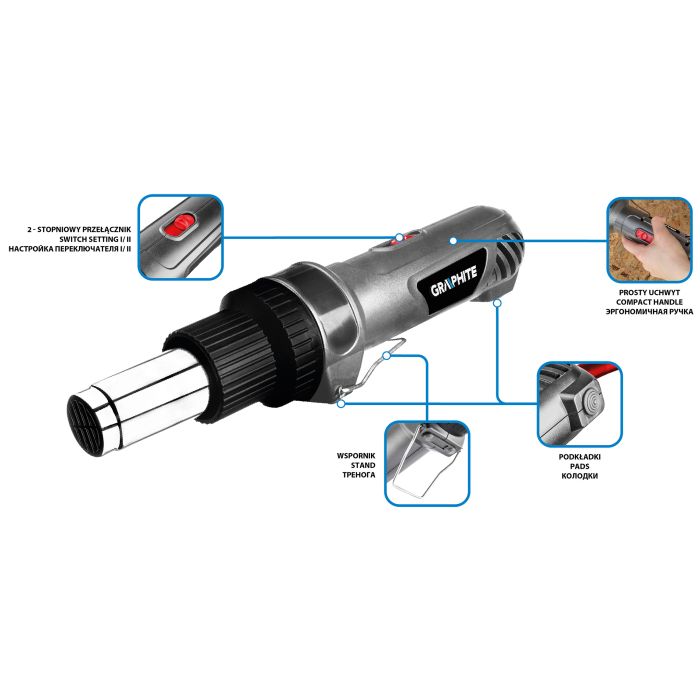 2 - STOPNIOWY PRZEŁĄCZNIK
SWITCH SETTING I/ II
НАСТРОЙКА ПЕРЕКЛЮЧАТЕЛЯ I/ II

GRAPHITE

PROSTY UCHWYT
COMPACT HANDLE
ЭРГОНОМИЧНАЯ РУЧКА

WSPORNIK
STAND
ТРЕНОГА

PODKŁADKI
PADS
КОЛОДКИ