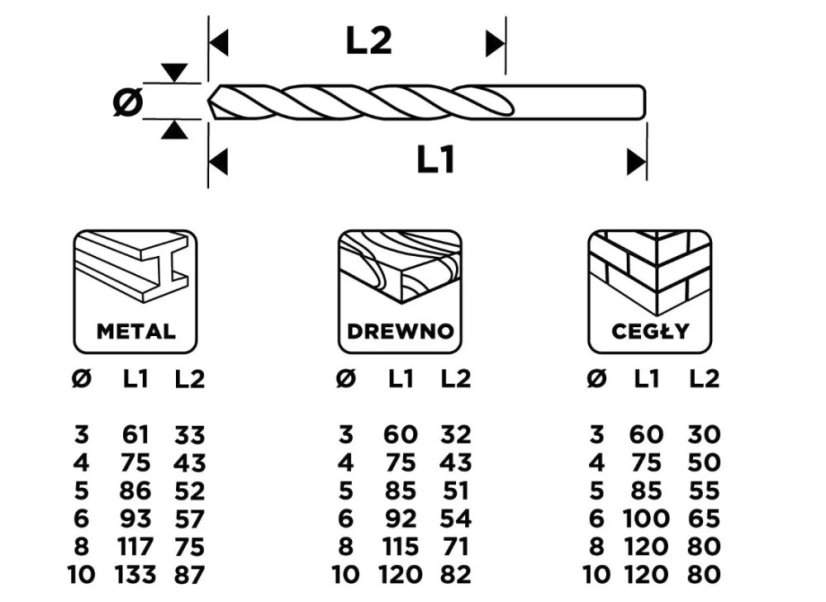 L2

Ø

L1

METAL

| Ø | L1 | L2 |
|---|---|---|
| 3 | 61 | 33 |
| 4 | 75 | 43 |
| 5 | 86 | 52 |
| 6 | 93 | 57 |
| 8 | 117 | 75 |
| 10 | 133 | 87 |

DREWNO

| Ø | L1 | L2 |
|---|---|---|
| 3 | 60 | 32 |
| 4 | 75 | 43 |
| 5 | 85 | 51 |
| 6 | 92 | 54 |
| 8 | 115 | 71 |
| 10 | 120 | 82 |

CEGŁY

| Ø | L1 | L2 |
|---|---|---|
| 3 | 60 | 30 |
| 4 | 75 | 50 |
| 5 | 85 | 55 |
| 6 | 100 | 65 |
| 8 | 120 | 80 |
| 10 | 120 | 80 |